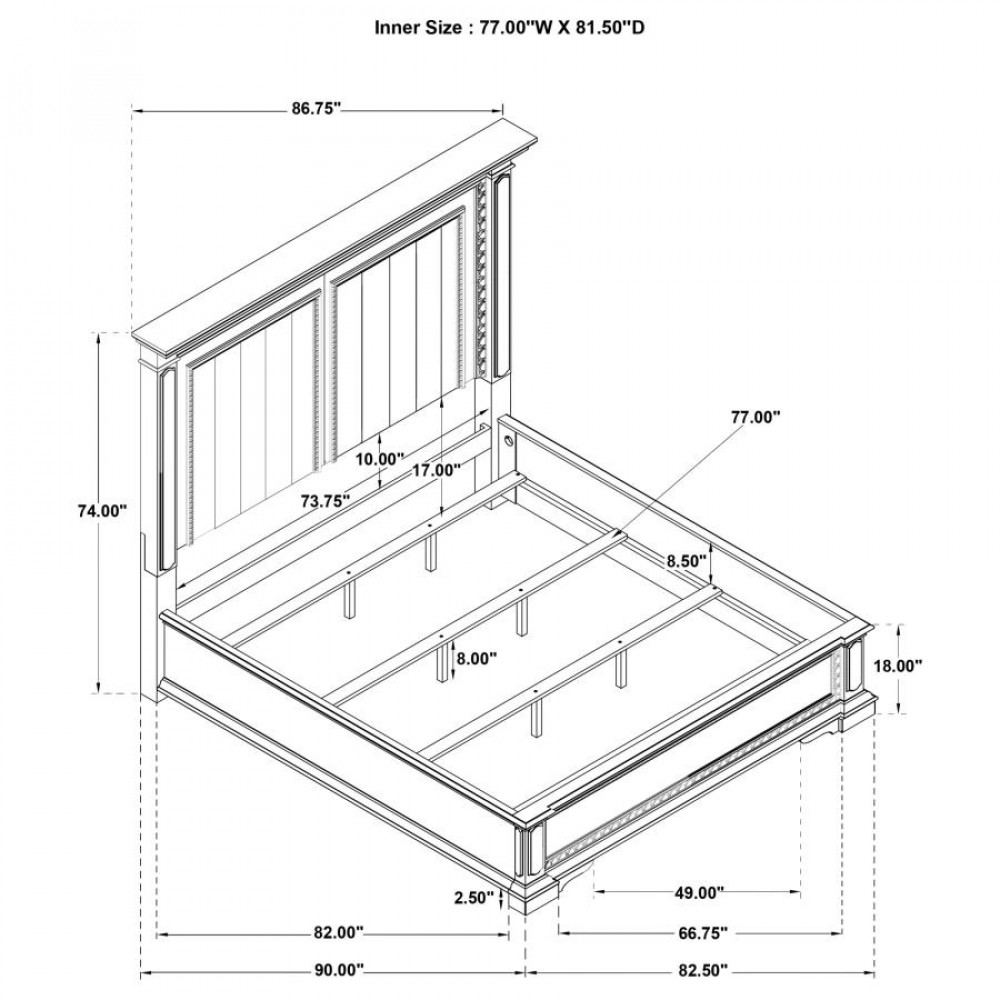 Inner Size : 77.00"W X 81.50"D

86.75"

74.00"

10.00"

17.00"

73.75"

77.00"

8.50"

8.00"

18.00"

2.50"

49.00"

82.00"

66.75"

90.00"

82.50"