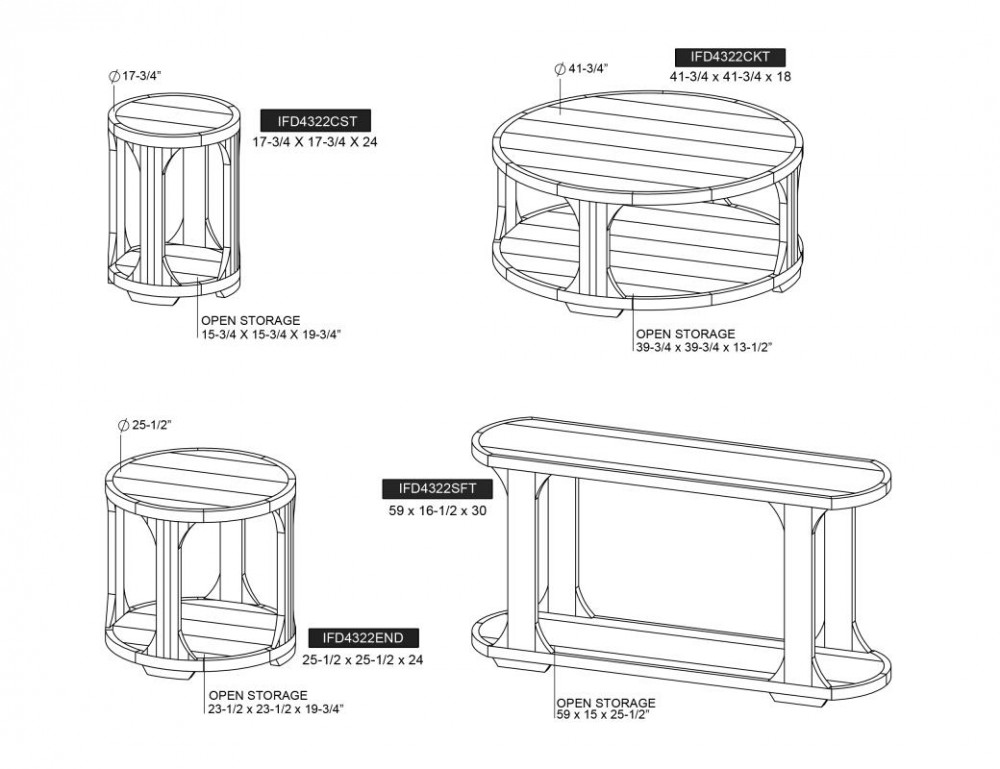 ∅ 17-3/4"

IFD4322CST
17-3/4 X 17-3/4 X 24

OPEN STORAGE
15-3/4 X 15-3/4 X 19-3/4"

∅ 41-3/4"

IFD4322CKT
41-3/4 x 41-3/4 x 18

OPEN STORAGE
39-3/4 x 39-3/4 x 13-1/2"

∅ 25-1/2"

IFD4322END
25-1/2 x 25-1/2 x 24

OPEN STORAGE
23-1/2 x 23-1/2 x 19-3/4"

IFD4322SFT
59 x 16-1/2 x 30

OPEN STORAGE
59 x 15 x 25-1/2"